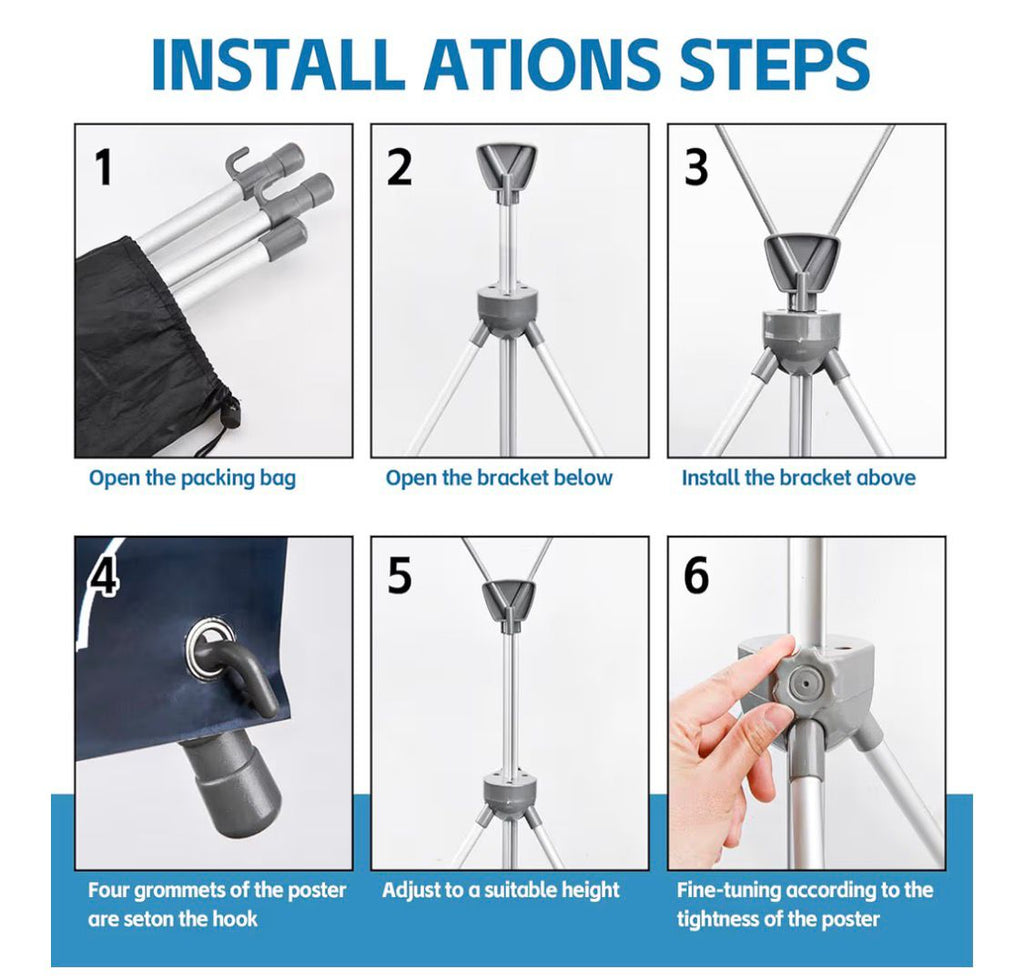 INSTALL ATIONS STEPS

1

Open the packing bag

2

Open the bracket below

3

Install the bracket above

4

Four grommets of the poster are seton the hook

5

Adjust to a suitable height

6

Fine-tuning according to the tightness of the poster