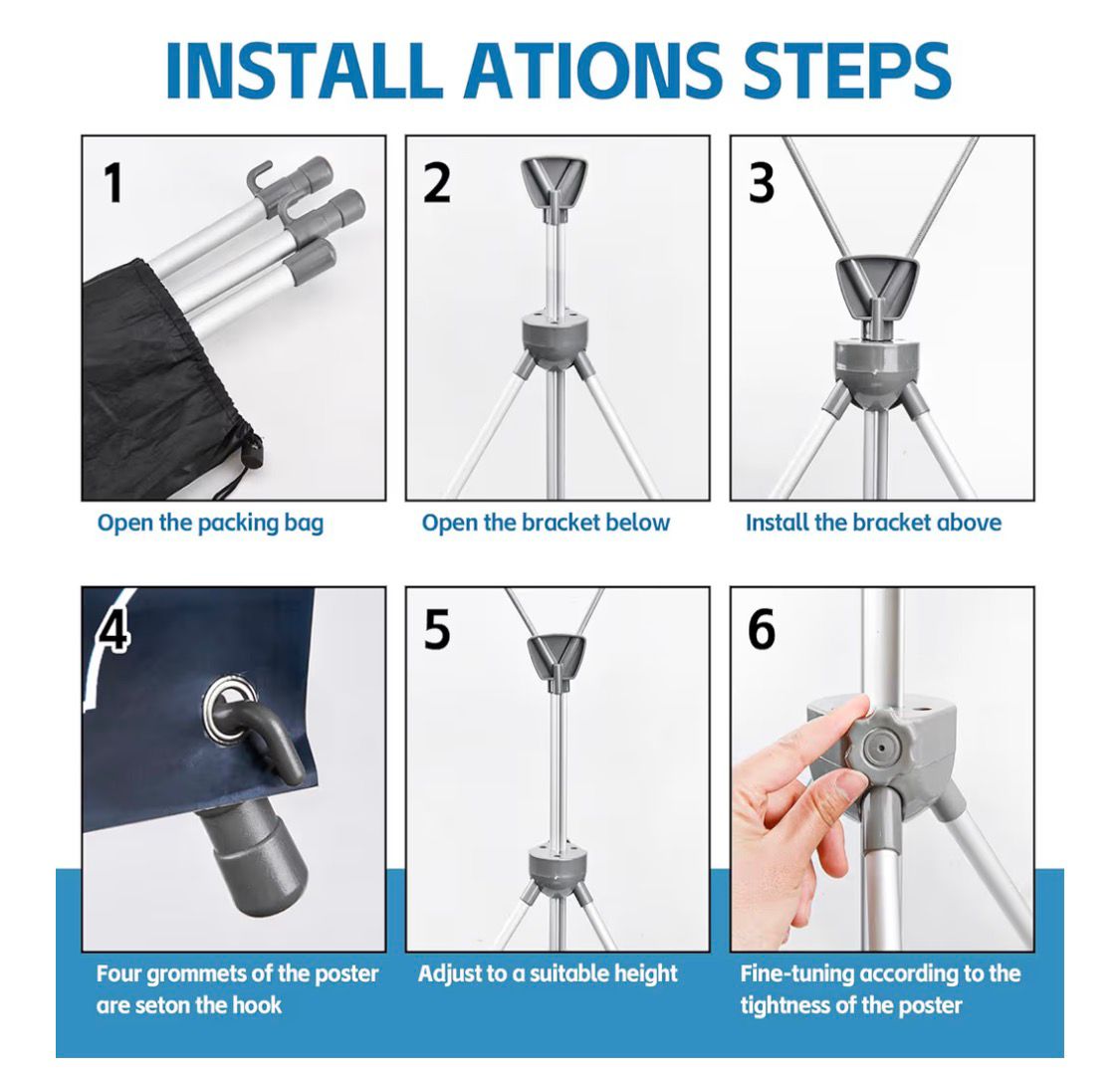 INSTALL ATIONS STEPS

1

Open the packing bag

2

Open the bracket below

3

Install the bracket above

4

Four grommets of the poster are seton the hook

5

Adjust to a suitable height

6

Fine-tuning according to the tightness of the poster